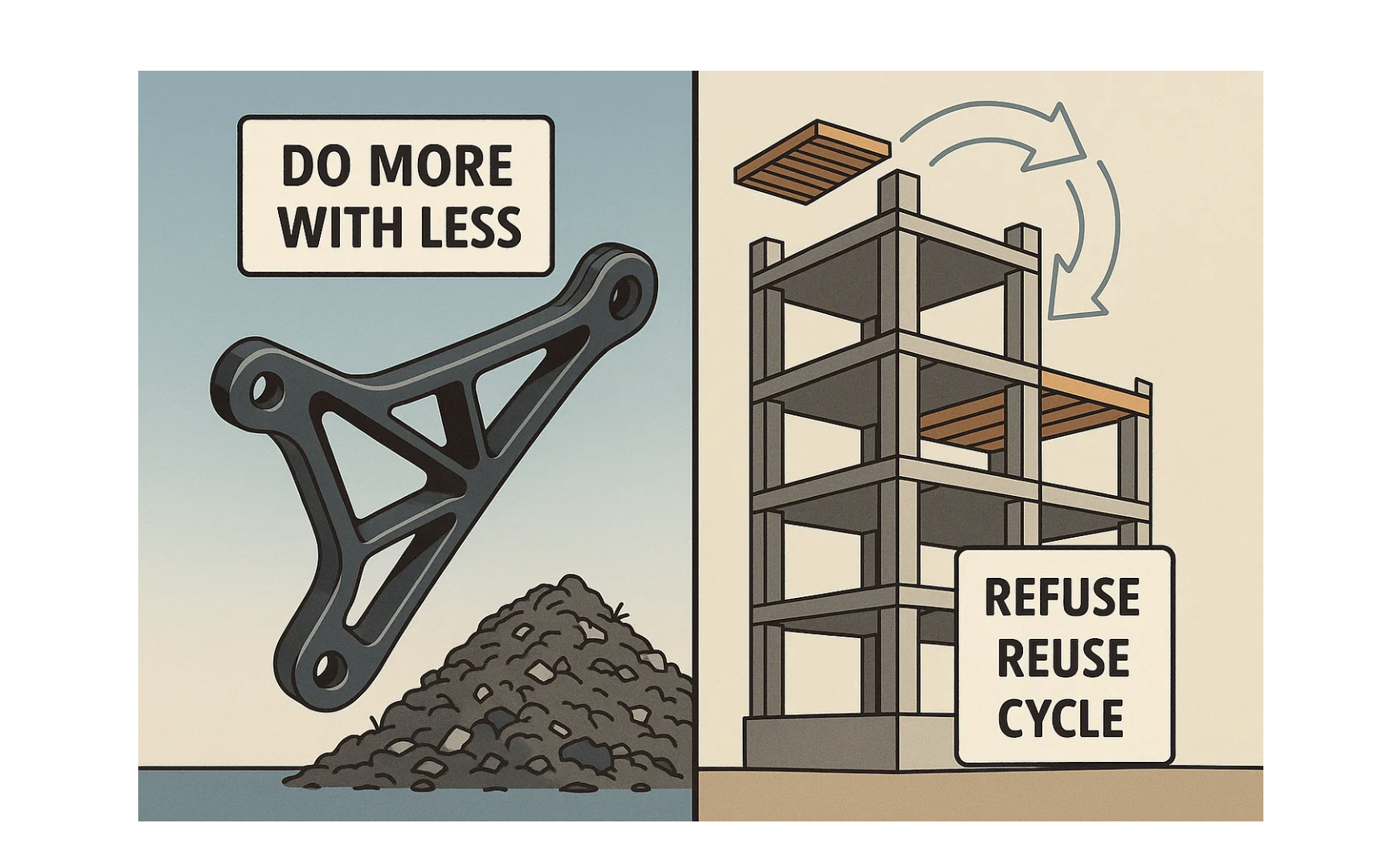 DO MORE WITH LESS

REFUSE
REUSE
CYCLE